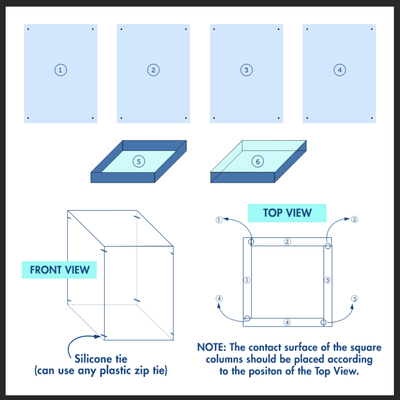 ①

②

③

④

⑤

⑥

FRONT VIEW

Silicone tie
(can use any plastic zip tie)

TOP VIEW

①

②

②

①

③

④

③

④

NOTE: The contact surface of the square columns should be placed according to the positon of the Top View.